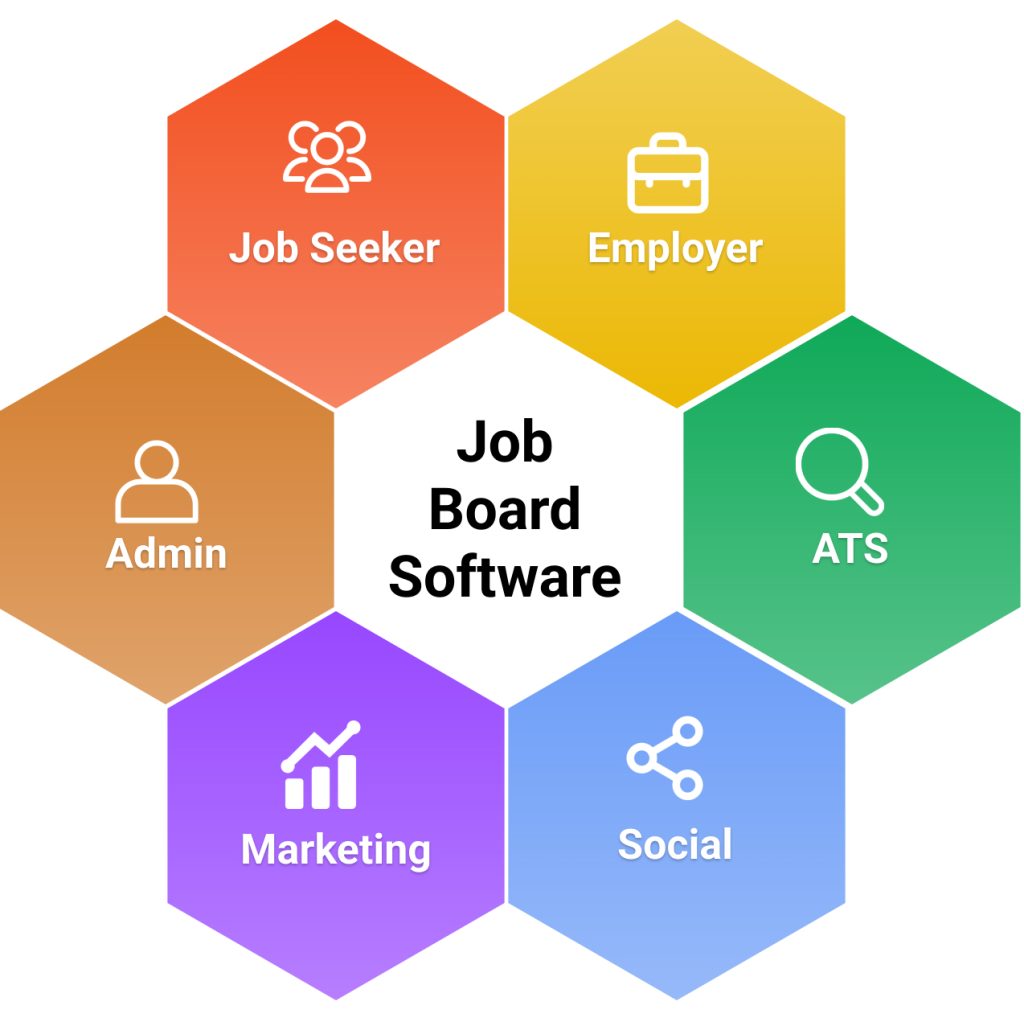 Job Seeker

Employer

Admin

Job Board Software

ATS

Marketing

Social